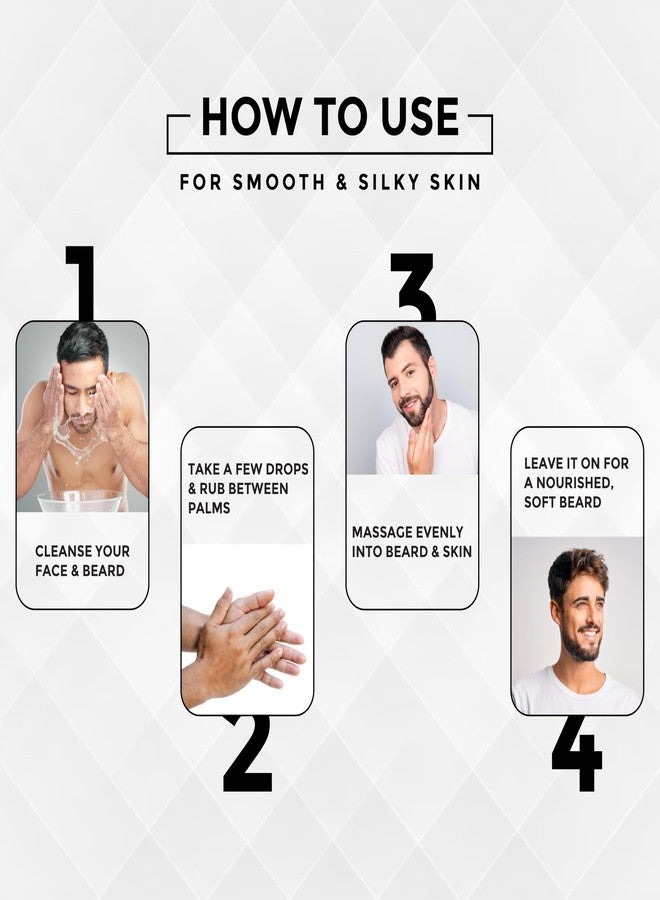 HOW TO USE

FOR SMOOTH & SILKY SKIN

1

CLEANSE YOUR FACE & BEARD

TAKE A FEW DROPS & RUB BETWEEN PALMS

2

3

MASSAGE EVENLY INTO BEARD & SKIN

LEAVE IT ON FOR A NOURISHED, SOFT BEARD

4